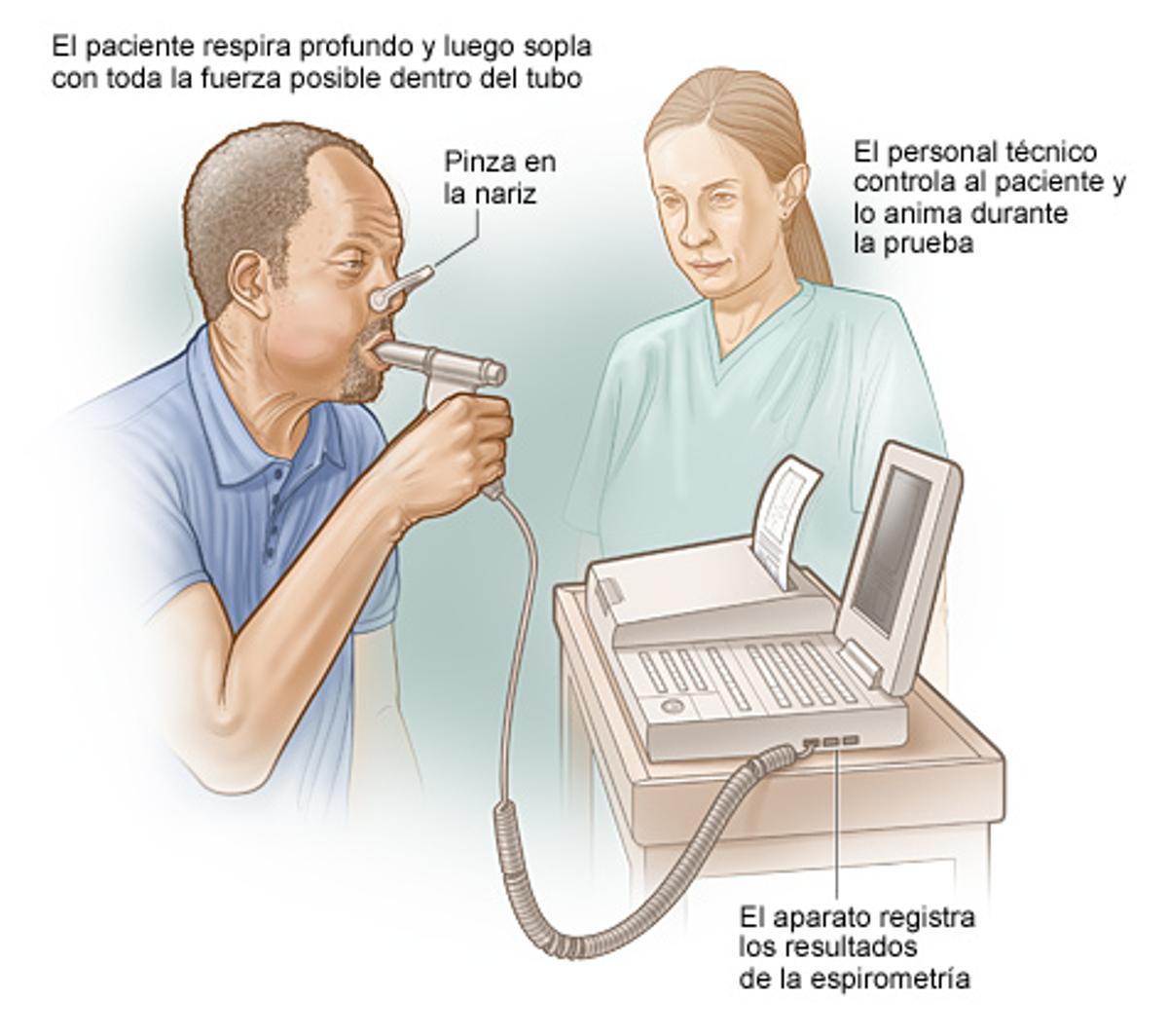 El paciente respira profundo y luego sopla con toda la fuerza posible dentro del tubo

Pinza en la nariz

El personal técnico controla al paciente y lo anima durante la prueba

El aparato registra los resultados de la espirometría